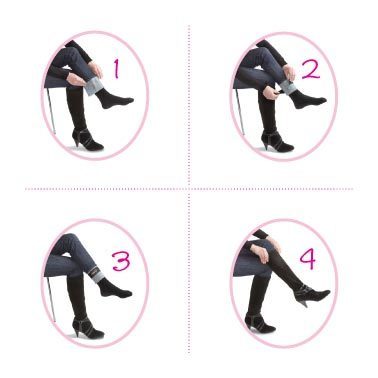 1

2

3

4